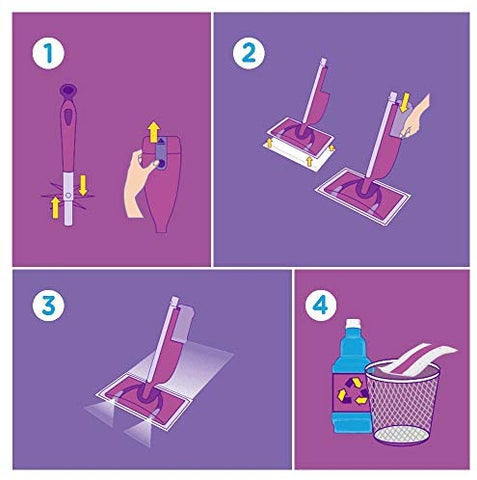 1

2

3

4